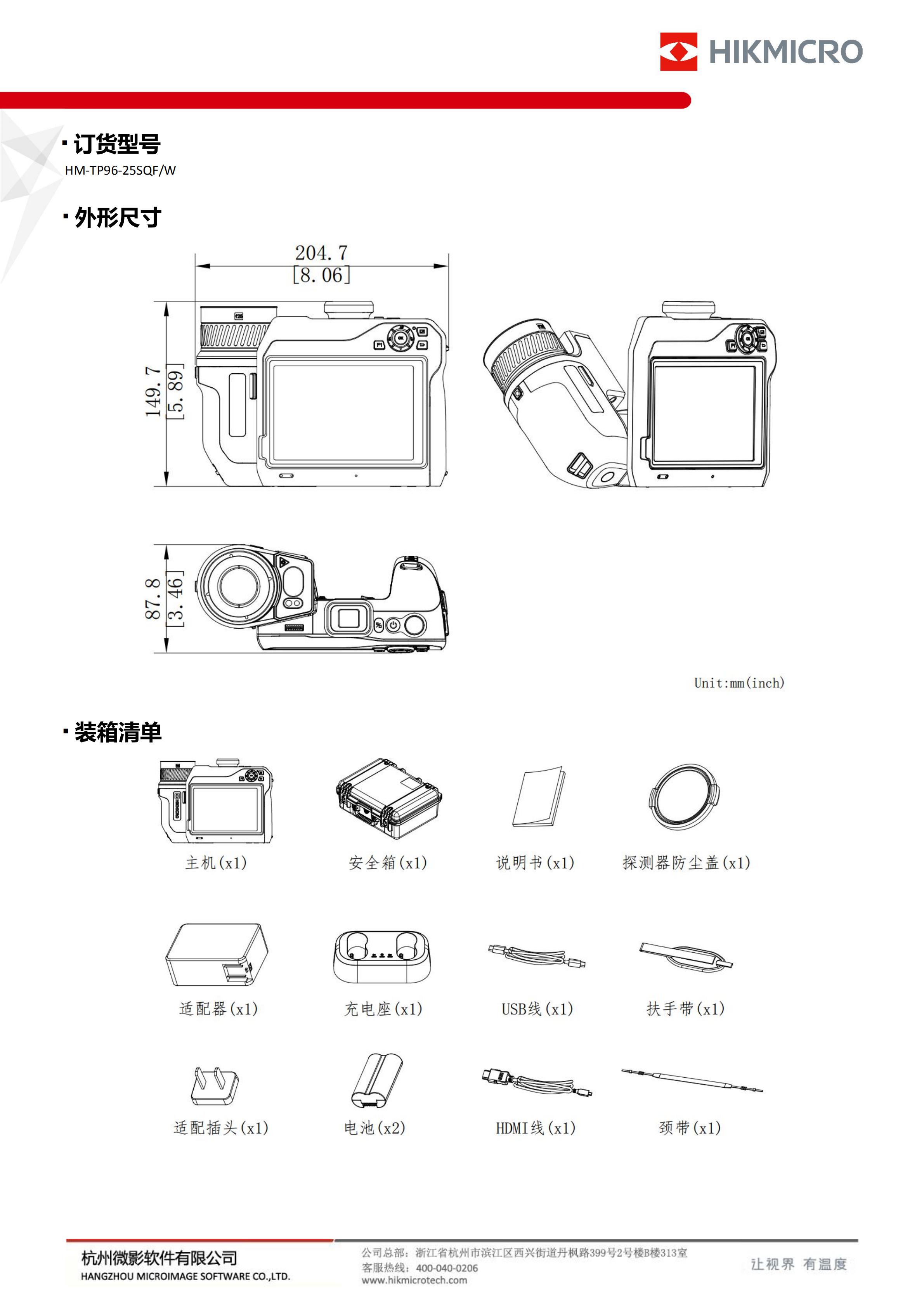 HIKMICRO

· 订货型号

HM-TP96-25SQF/W

· 外形尺寸

204.7
[8.06]

149.7
[5.89]

87.8
[3.46]

Unit:mm(inch)

· 装箱清单

主机(x1)　安全箱(x1)　说明书(x1)　探测器防尘盖(x1)

适配器(x1)　充电座(x1)　USB线(x1)　扶手带(x1)

适配插头(x1)　电池(x2)　HDMI线(x1)　颈带(x1)

杭州微影软件有限公司
HANGZHOU MICROIMAGE SOFTWARE CO.,LTD.

公司总部：浙江省杭州市滨江区西兴街道丹枫路399号2号楼B楼313室
客服热线：400-040-0206
www.hikmicrotech.com

让视界 有温度